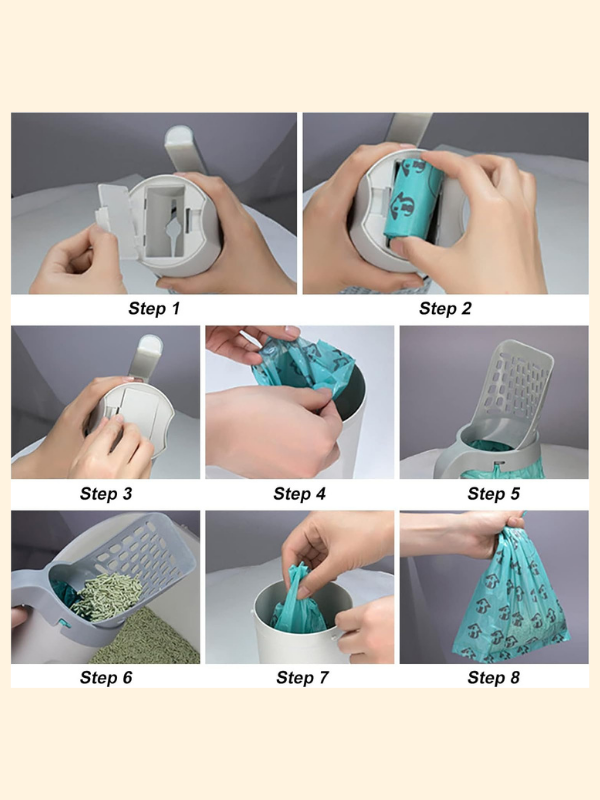 Step 1

Step 2

Step 3

Step 4

Step 5

Step 6

Step 7

Step 8